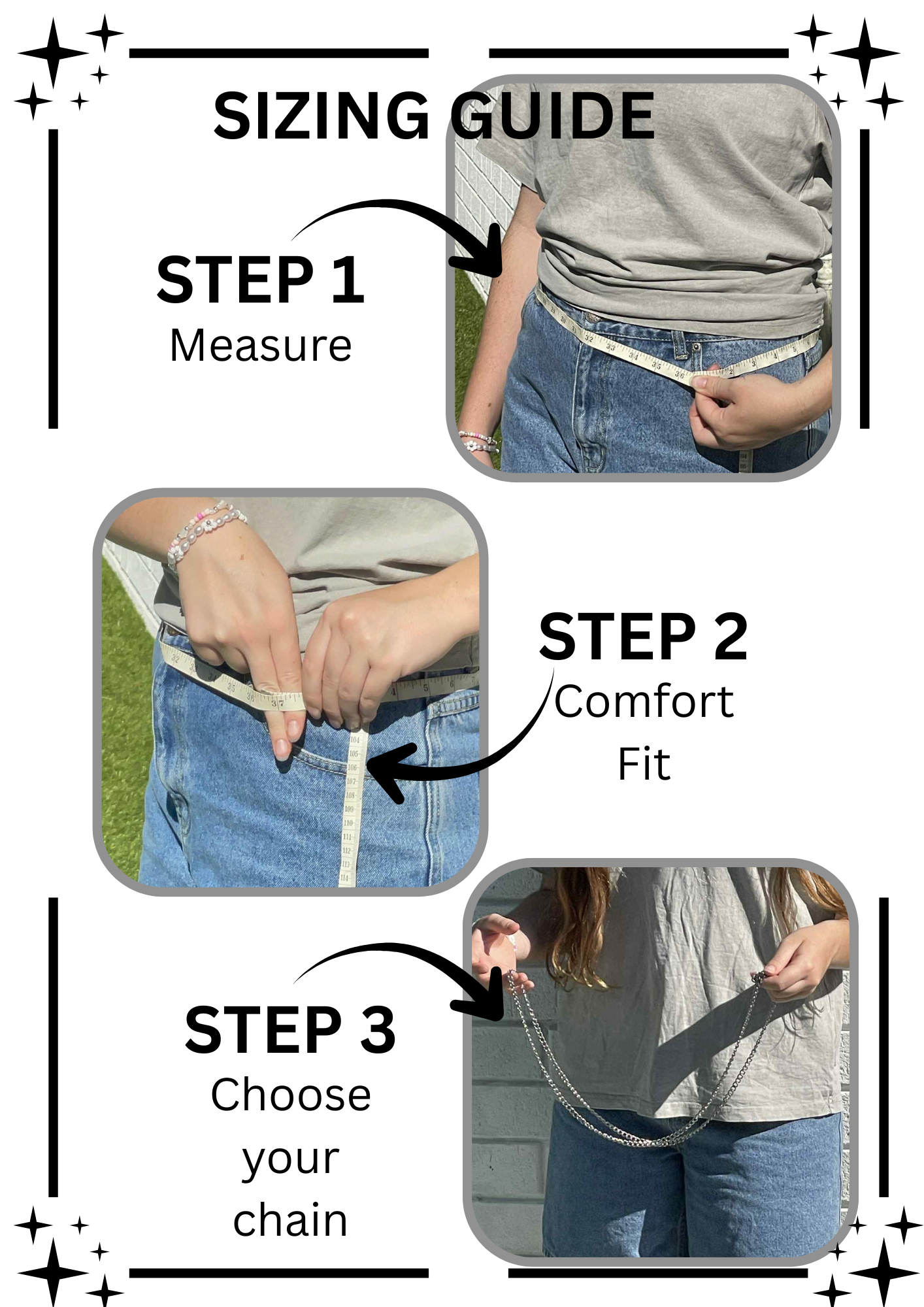 SIZING GUIDE

STEP 1
Measure

STEP 2
Comfort
Fit

STEP 3
Choose
your
chain